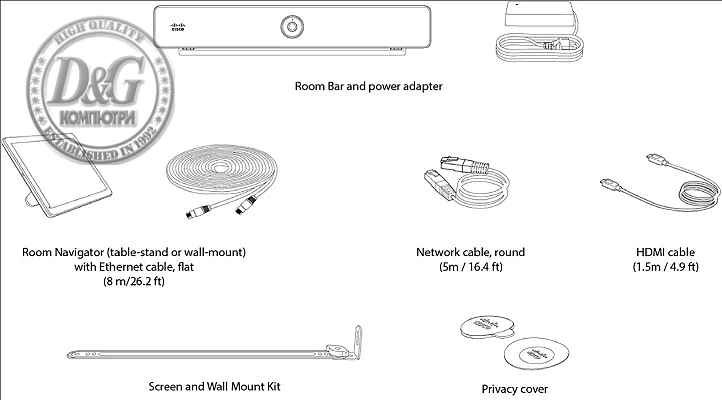 HIGH QUALITY
D&G
КОМПЮТРИ
ESTABLISHED IN 1992

cisco

Room Bar and power adapter

Room Navigator (table-stand or wall-mount) with Ethernet cable, flat (8 m/26.2 ft)

Network cable, round (5m / 16.4 ft)

HDMI cable (1.5m / 4.9 ft)

Screen and Wall Mount Kit

Privacy cover