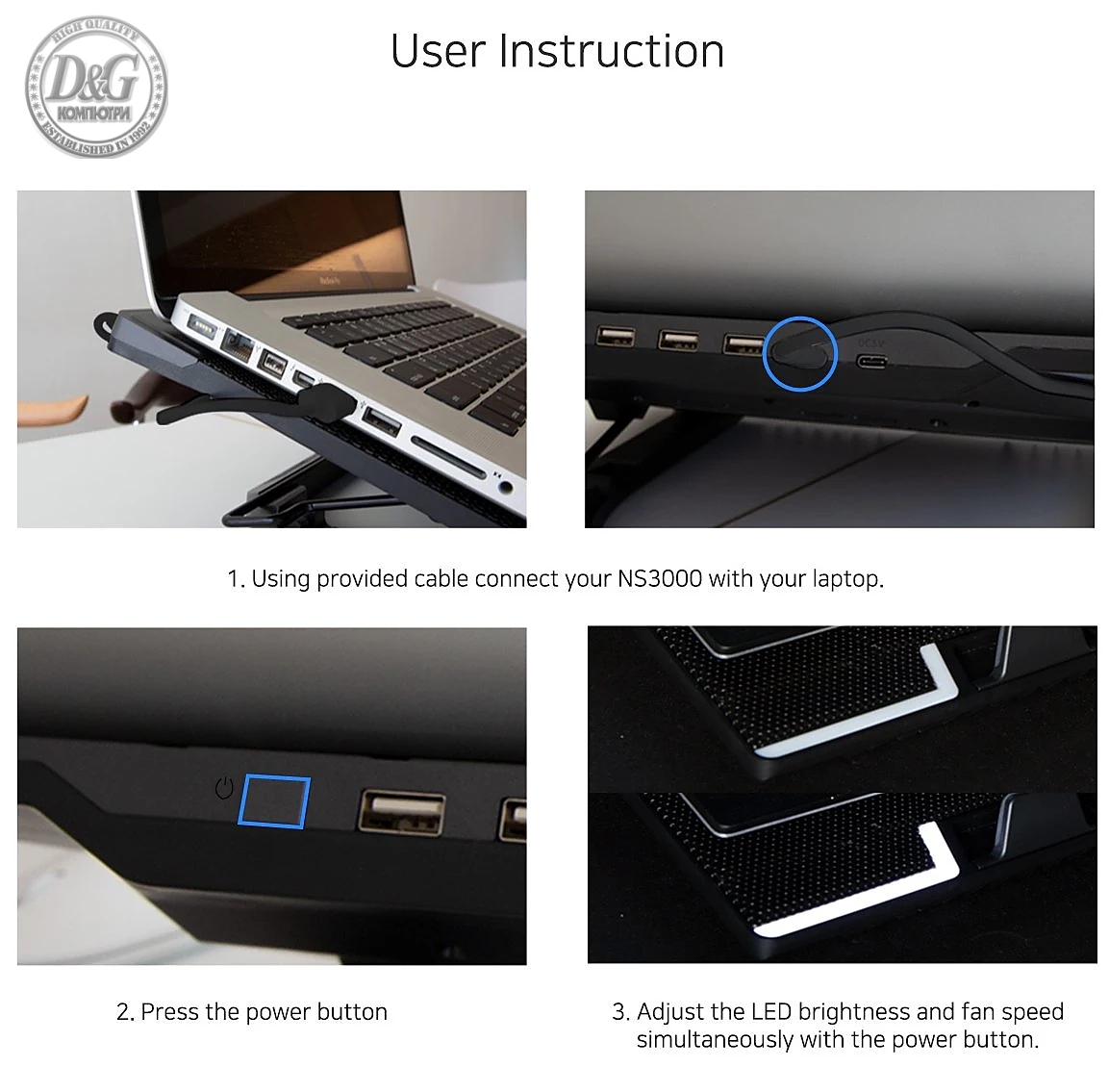 HIGH QUALITY
D&G
КОМПЮТРИ
ESTABLISHED IN 1992

User Instruction

MacBook Pro

DC 5V

1. Using provided cable connect your NS3000 with your laptop.

2. Press the power button

3. Adjust the LED brightness and fan speed simultaneously with the power button.