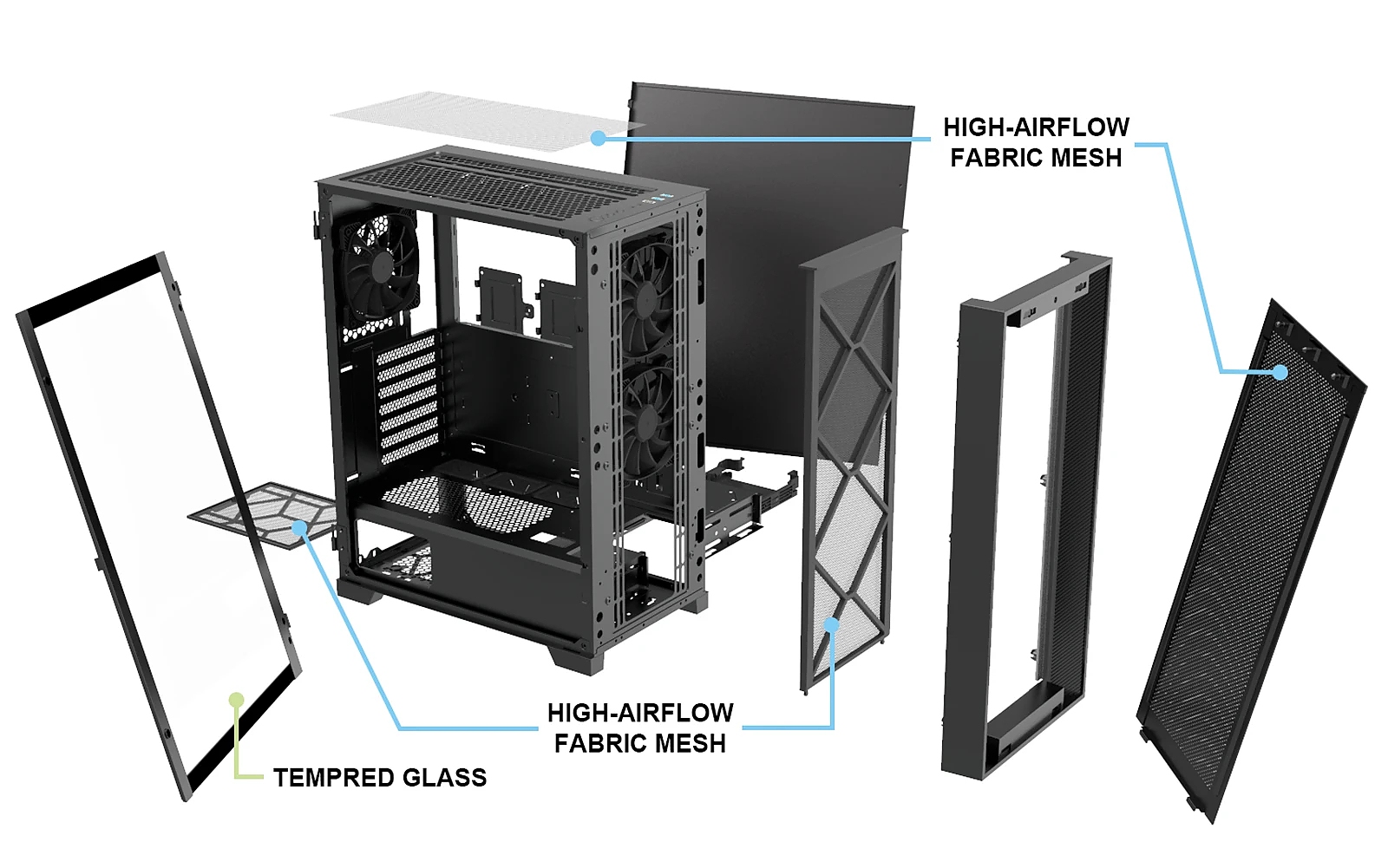 HIGH-AIRFLOW
FABRIC MESH

HIGH-AIRFLOW
FABRIC MESH

TEMPRED GLASS