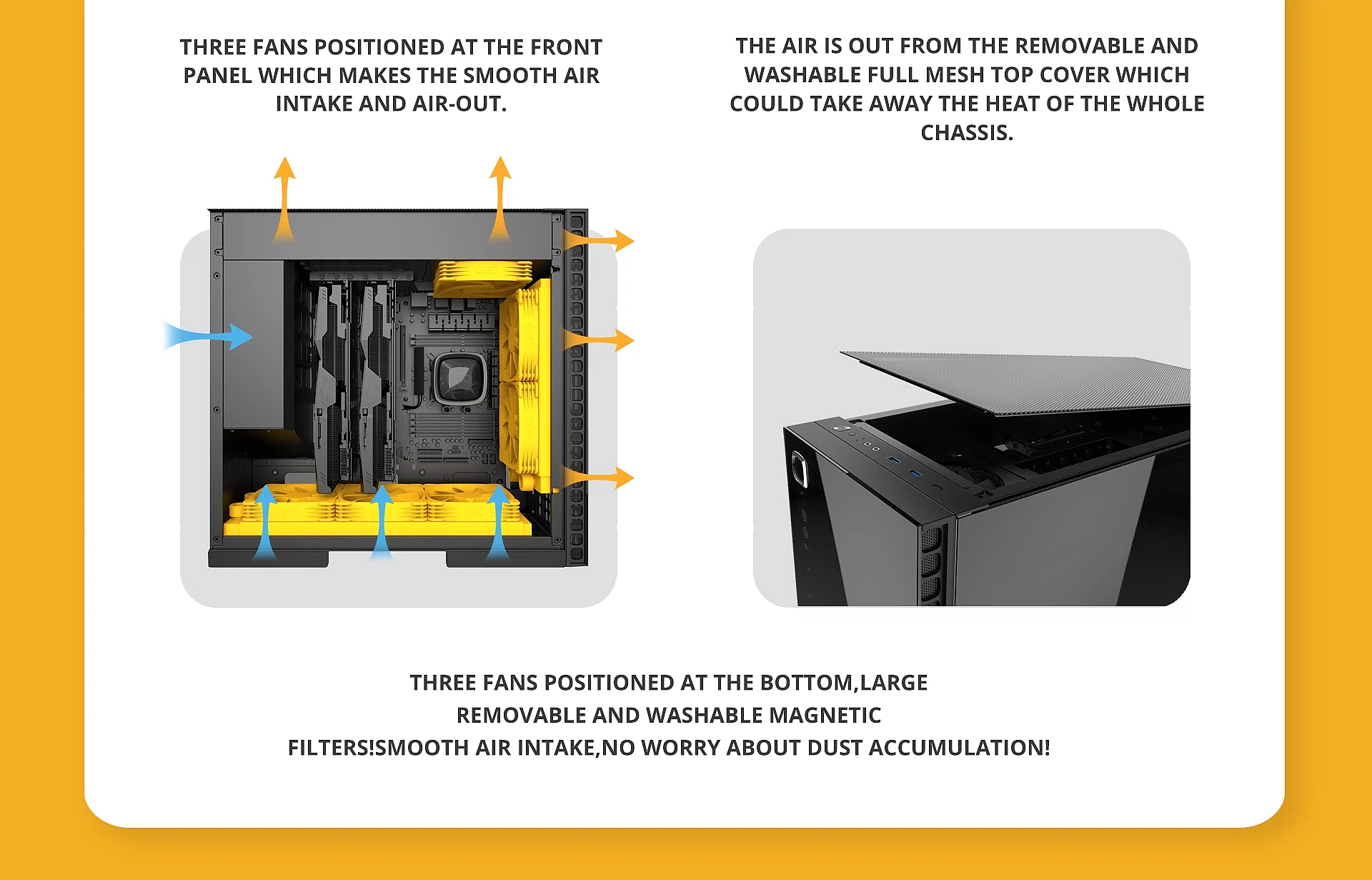 THREE FANS POSITIONED AT THE FRONT PANEL WHICH MAKES THE SMOOTH AIR INTAKE AND AIR-OUT.

THE AIR IS OUT FROM THE REMOVABLE AND WASHABLE FULL MESH TOP COVER WHICH COULD TAKE AWAY THE HEAT OF THE WHOLE CHASSIS.

THREE FANS POSITIONED AT THE BOTTOM,LARGE REMOVABLE AND WASHABLE MAGNETIC FILTERS!SMOOTH AIR INTAKE,NO WORRY ABOUT DUST ACCUMULATION!