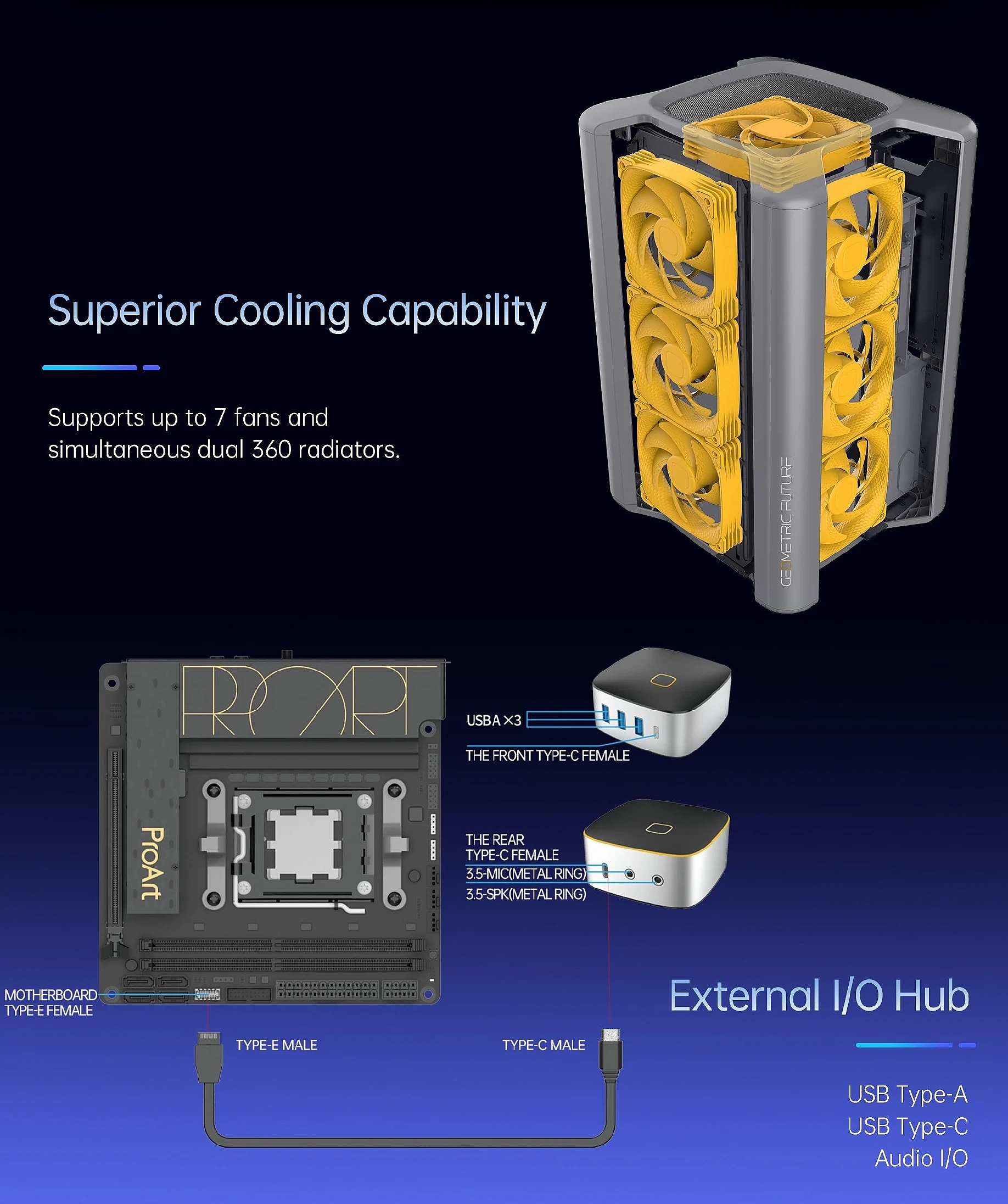 Superior Cooling Capability

Supports up to 7 fans and simultaneous dual 360 radiators.

GEOMETRIC FUTURE

PROART

ProArt

USB A ×3

THE FRONT TYPE-C FEMALE

THE REAR TYPE-C FEMALE

3.5-MIC(METAL RING)

3.5-SPK(METAL RING)

MOTHERBOARD TYPE-E FEMALE

TYPE-E MALE

TYPE-C MALE

External I/O Hub

USB Type-A
USB Type-C
Audio I/O