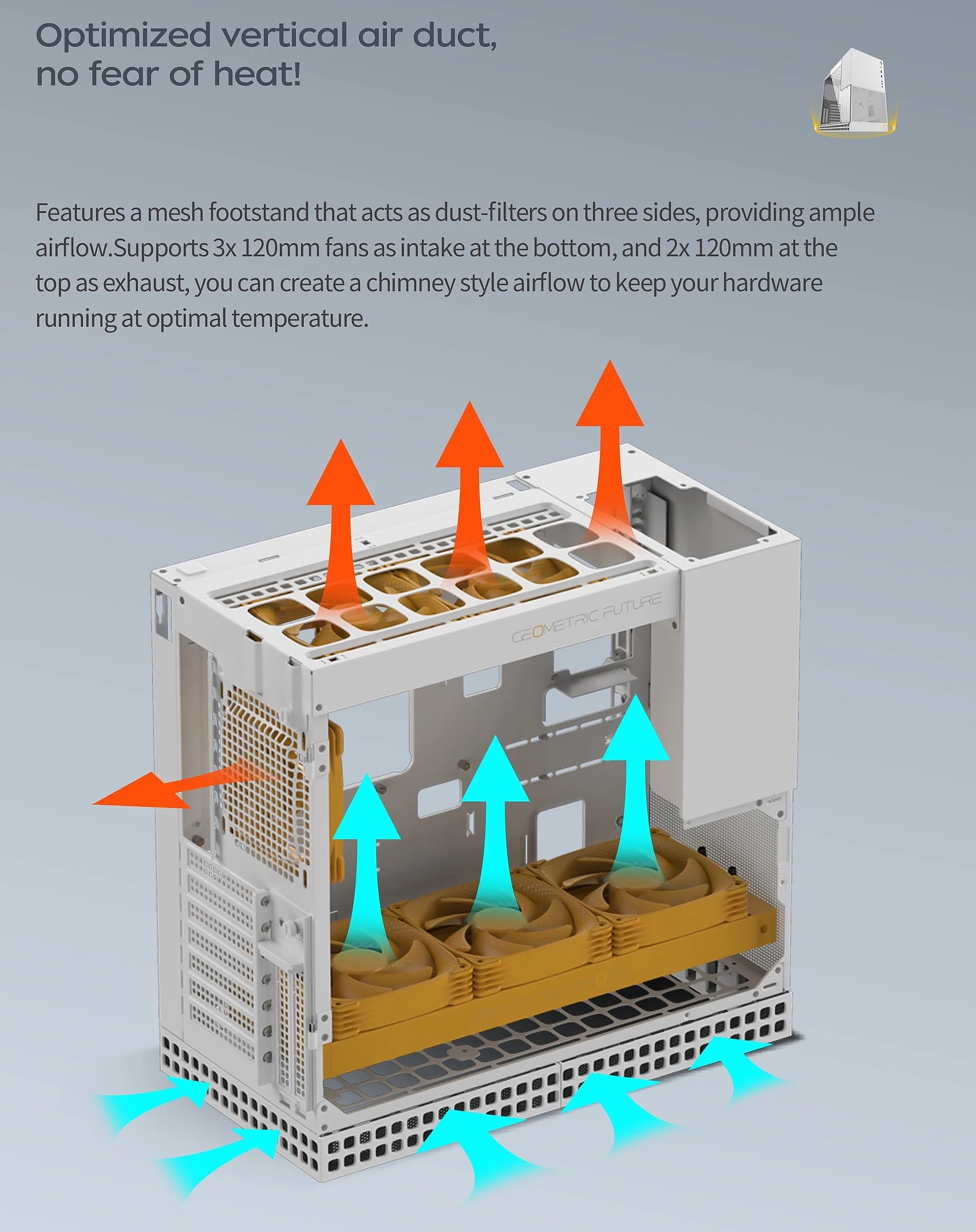 Optimized vertical air duct, no fear of heat!

Features a mesh footstand that acts as dust-filters on three sides, providing ample airflow.Supports 3x 120mm fans as intake at the bottom, and 2x 120mm at the top as exhaust, you can create a chimney style airflow to keep your hardware running at optimal temperature.

GEOMETRIC FUTURE