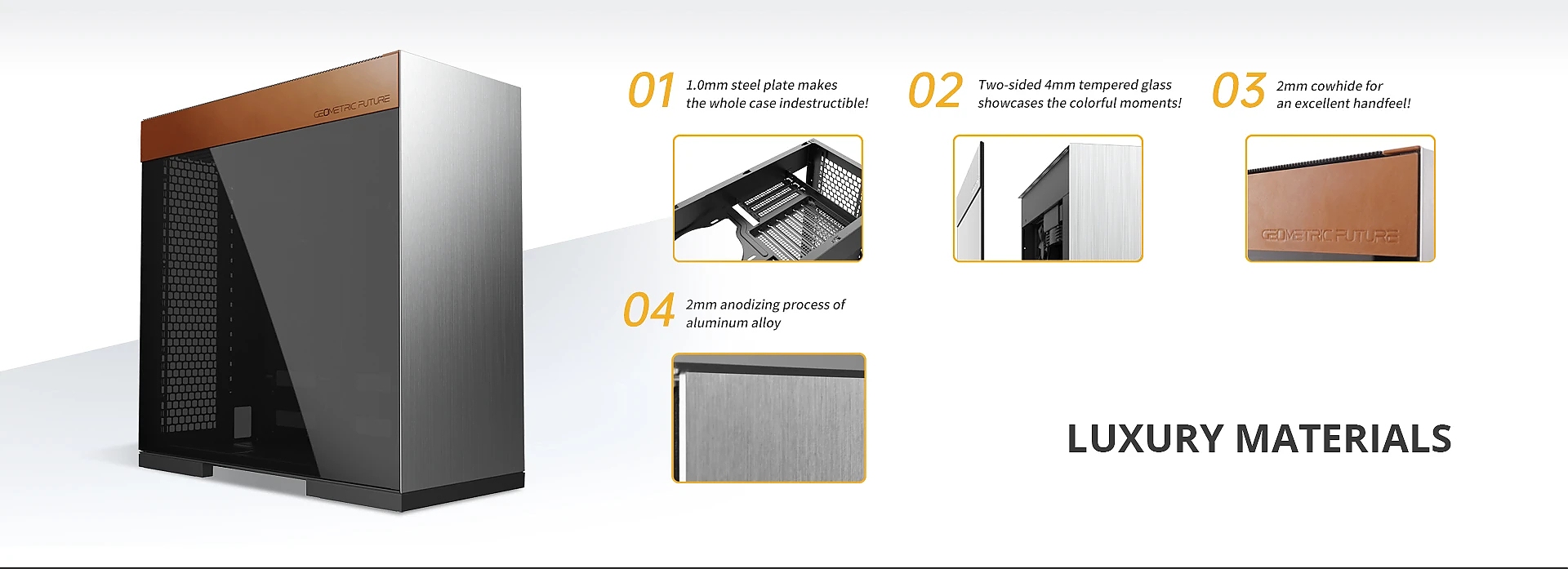 GEOMETRIC FUTURE

01 1.0mm steel plate makes the whole case indestructible!

02 Two-sided 4mm tempered glass showcases the colorful moments!

03 2mm cowhide for an excellent handfeel!

GEOMETRIC FUTURE

04 2mm anodizing process of aluminum alloy

LUXURY MATERIALS