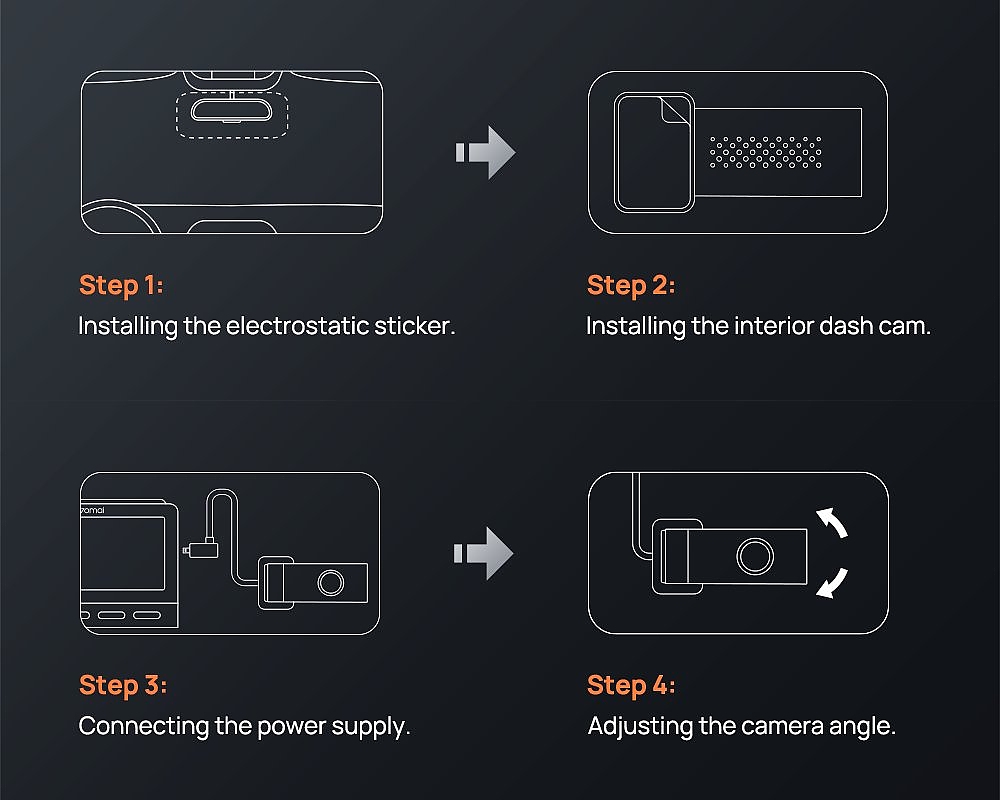 Step 1:
Installing the electrostatic sticker.

Step 2:
Installing the interior dash cam.

70mai

Step 3:
Connecting the power supply.

Step 4:
Adjusting the camera angle.