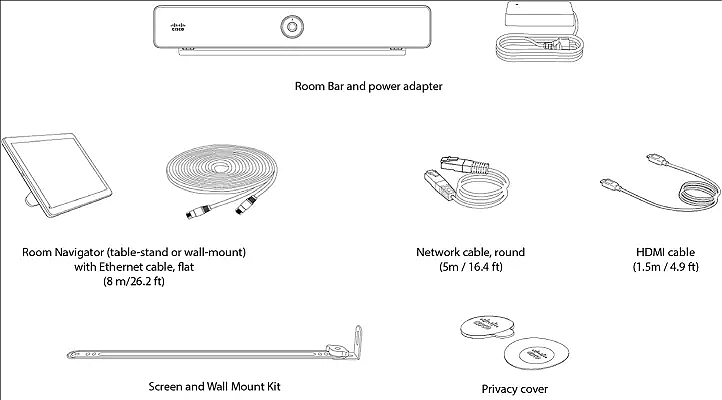 cisco

Room Bar and power adapter

Room Navigator (table-stand or wall-mount) with Ethernet cable, flat (8 m/26.2 ft)

Network cable, round (5m / 16.4 ft)

HDMI cable (1.5m / 4.9 ft)

Screen and Wall Mount Kit

Privacy cover